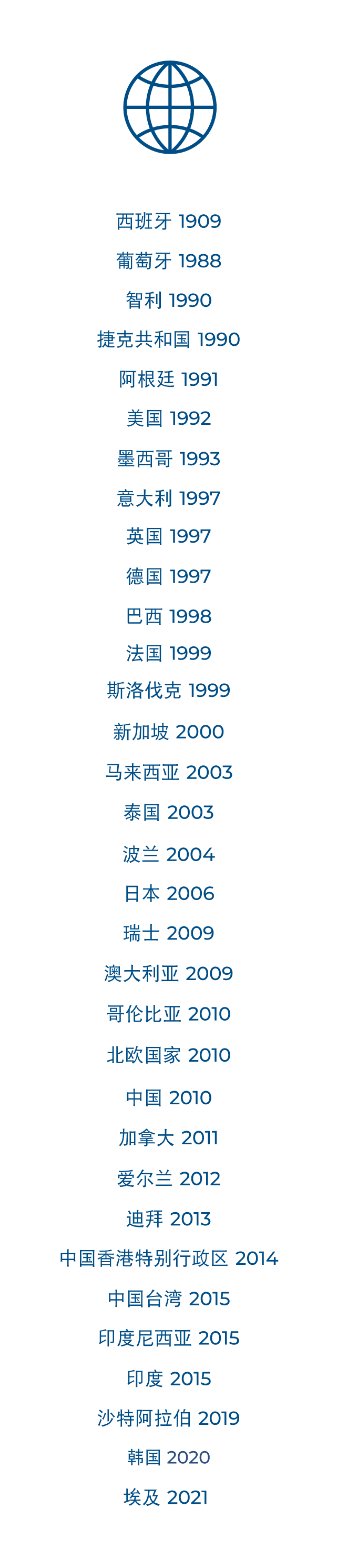 西班牙 1909

葡萄牙 1988

智利 1990

捷克共和国 1990

阿根廷 1991

美国 1992

墨西哥 1993

意大利 1997

英国 1997

德国 1997

巴西 1998

法国 1999

斯洛伐克 1999

新加坡 2000

马来西亚 2003

泰国 2003

波兰 2004

日本 2006

瑞士 2009

澳大利亚 2009

哥伦比亚 2010

北欧国家 2010

中国 2010

加拿大 2011

爱尔兰 2012

迪拜 2013

中国香港特别行政区 2014

中国台湾 2015

印度尼西亚 2015

印度 2015

沙特阿拉伯 2019

韩国 2020

埃及 2021