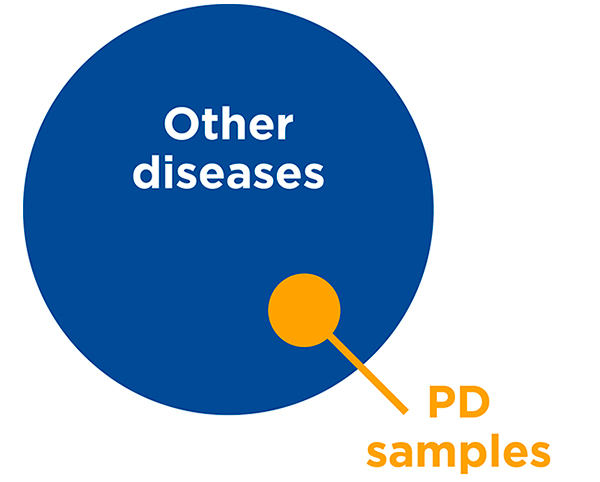 Other diseases

PD samples